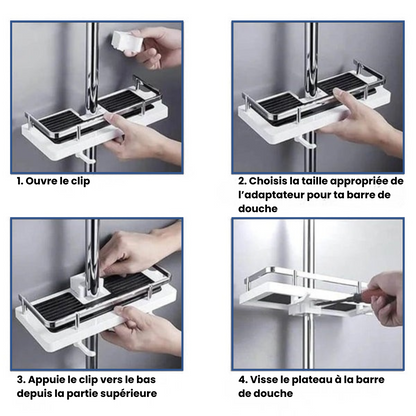 1. Ouvre le clip

2. Choisis la taille appropriée de l'adaptateur pour ta barre de douche

3. Appuie le clip vers le bas depuis la partie supérieure

4. Visse le plateau à la barre de douche